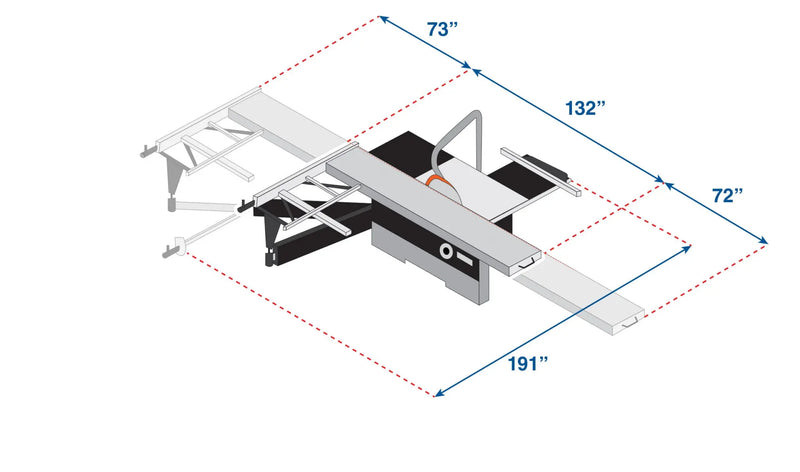 73”
132”
72”
191”